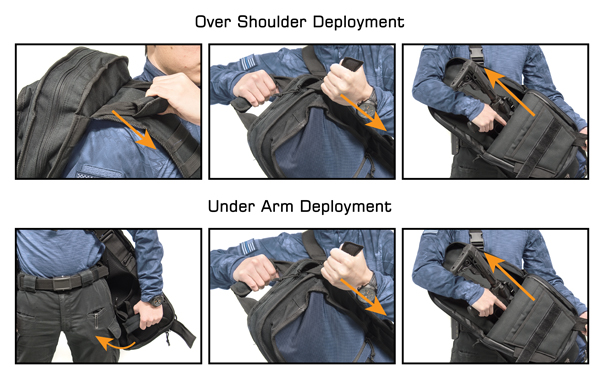 Over Shoulder Deployment

Under Arm Deployment