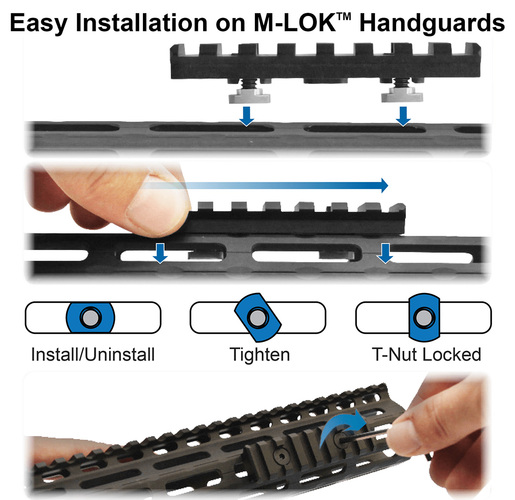 Easy Installation on M-LOK™ Handguards

Install/Uninstall

Tighten

T-Nut Locked